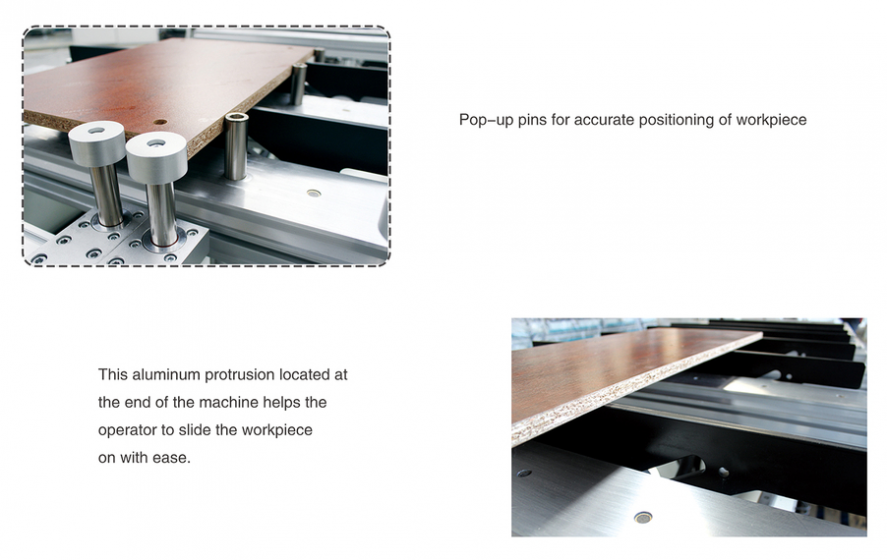 Pop-up pins for accurate positioning of workpiece

This aluminum protrusion located at the end of the machine helps the operator to slide the workpiece on with ease.